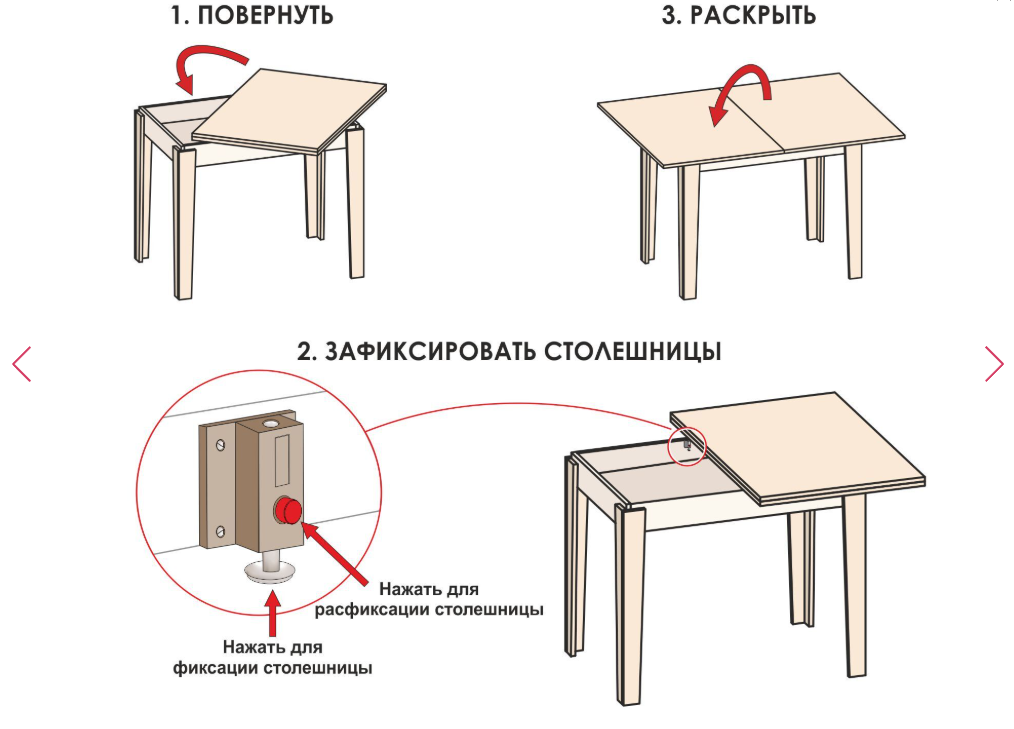 1. ПОВЕРНУТЬ

3. РАСКРЫТЬ

2. ЗАФИКСИРОВАТЬ СТОЛЕШНИЦЫ

Нажать для расфиксации столешницы

Нажать для фиксации столешницы