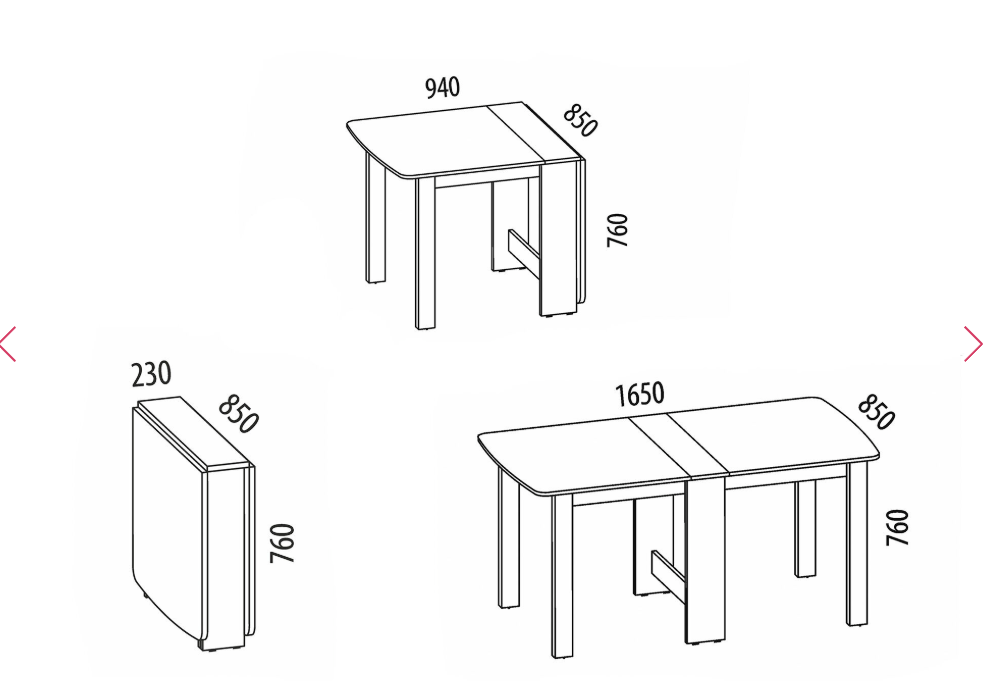 940
850
760
230
850
760
1650
850
760